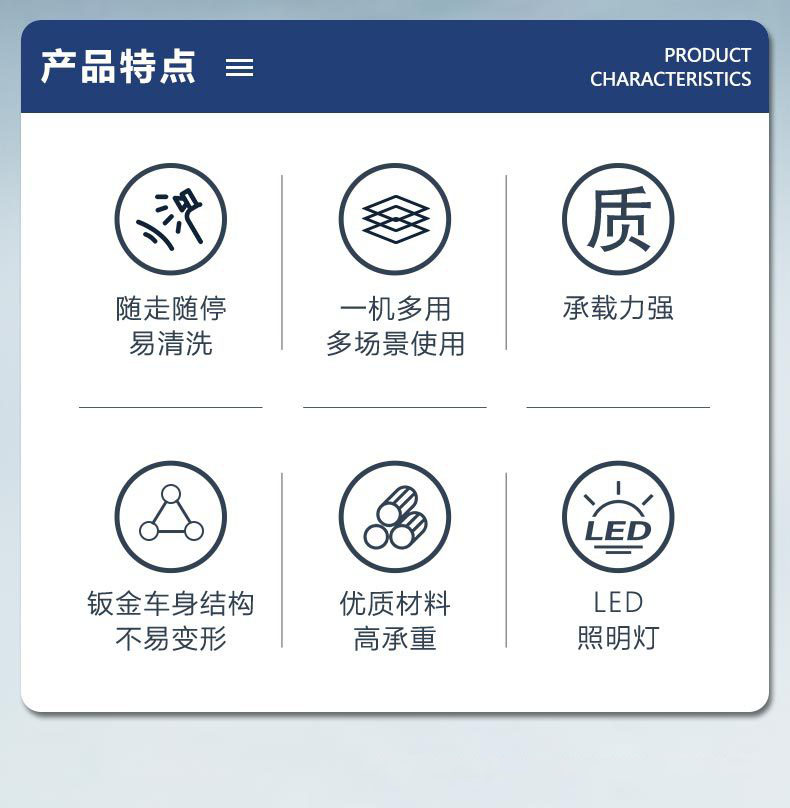 产品特点

PRODUCT
CHARACTERISTICS

随走随停
易清洗

一机多用
多场景使用

质

承载力强

钣金车身结构
不易变形

优质材料
高承重

LED

LED
照明灯